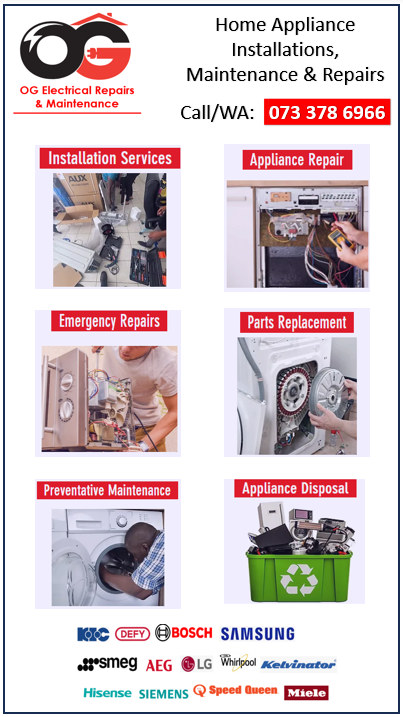 OG

OG Electrical Repairs & Maintenance

Home Appliance Installations, Maintenance & Repairs

Call/WA: 073 378 6966

Installation Services

AUX

Appliance Repair

Emergency Repairs

Parts Replacement

Preventative Maintenance

Appliance Disposal

KIC DEFY BOSCH SAMSUNG

smeg AEG LG Whirlpool Kelvinator

Hisense SIEMENS Speed Queen Miele